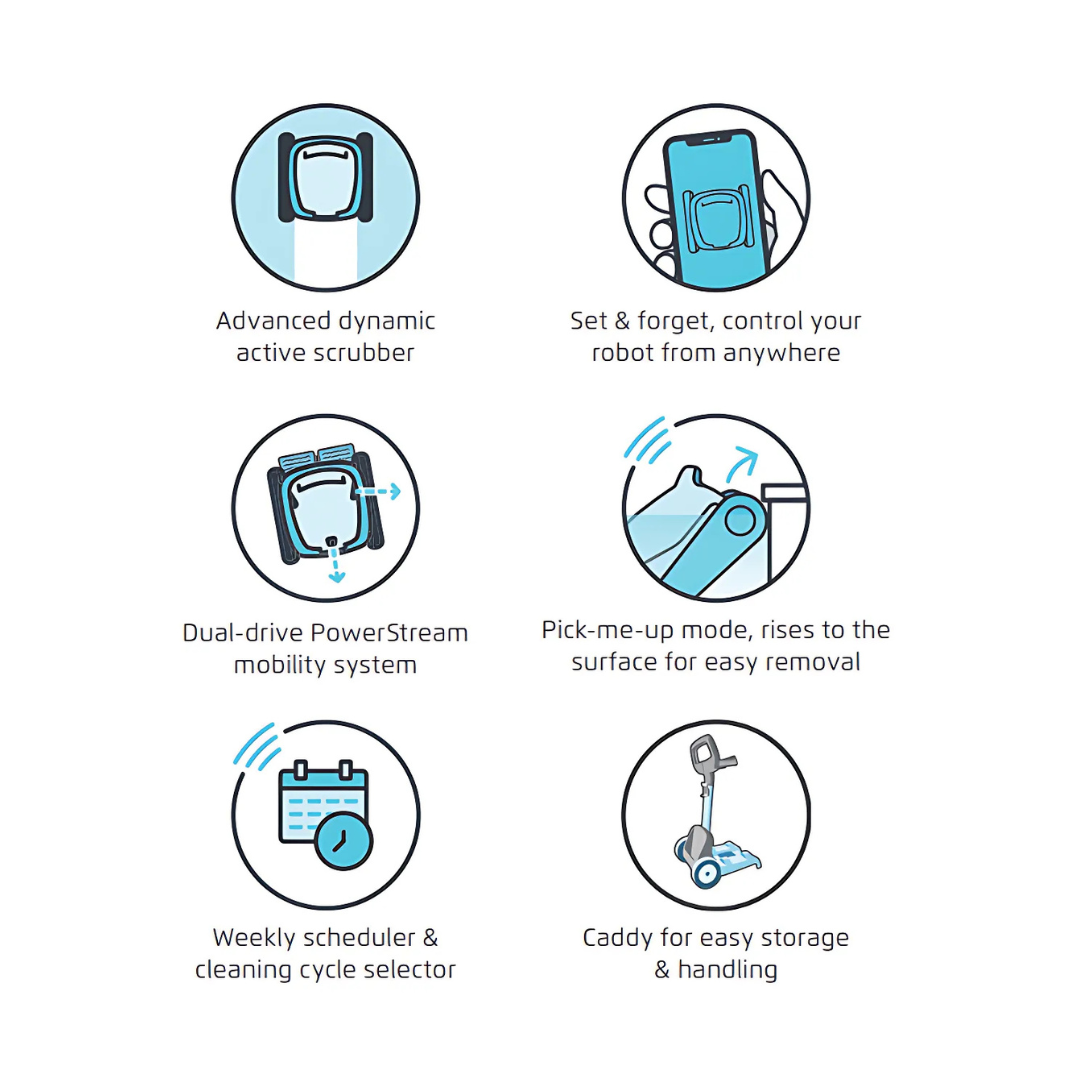 Advanced dynamic active scrubber

Set & forget, control your robot from anywhere

Dual-drive PowerStream mobility system

Pick-me-up mode, rises to the surface for easy removal

Weekly scheduler & cleaning cycle selector

Caddy for easy storage & handling