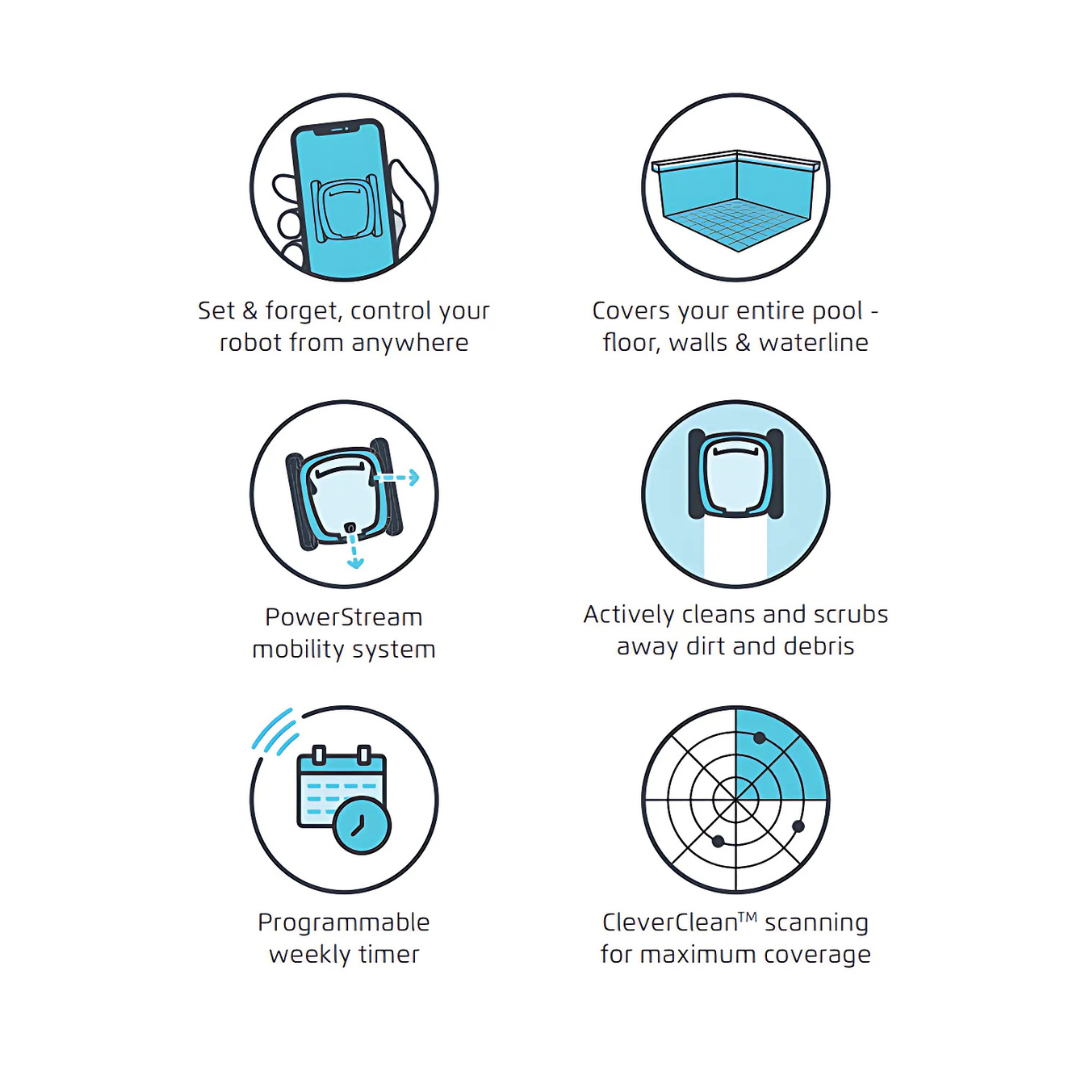 Set & forget, control your robot from anywhere

Covers your entire pool - floor, walls & waterline

PowerStream mobility system

Actively cleans and scrubs away dirt and debris

Programmable weekly timer

CleverClean™ scanning for maximum coverage